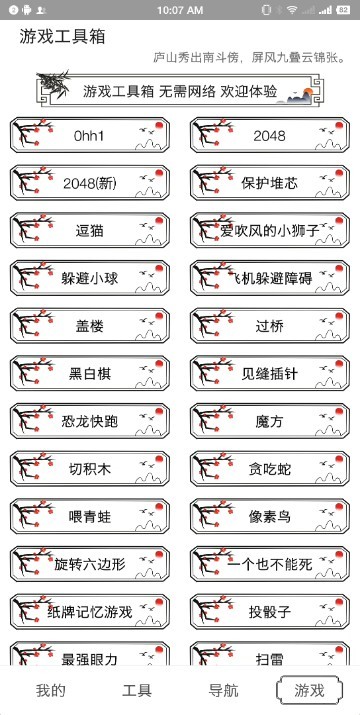 10:07 AM 82

游戏工具箱

庐山秀出南斗傍，屏风九叠云锦张。

游戏工具箱 无需网络 欢迎体验

0hh1

2048

2048(新)

保护堆芯

逗猫

爱吹风的小狮子

躲避小球

飞机躲避障碍

盖楼

过桥

黑白棋

见缝插针

恐龙快跑

魔方

切积木

贪吃蛇

喂青蛙

像素鸟

旋转六边形

一个也不能死

纸牌记忆游戏

投骰子

最强眼力

扫雷

我的

工具

导航

游戏