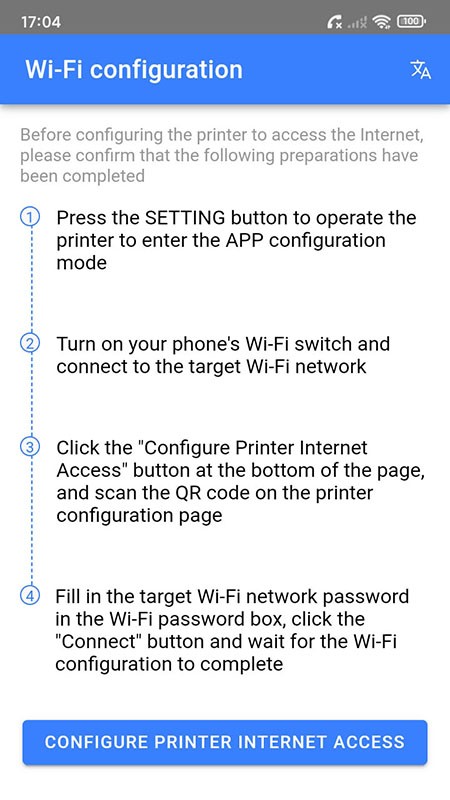 17:04

100

Wi-Fi configuration

Before configuring the printer to access the Internet, please confirm that the following preparations have been completed

1 Press the SETTING button to operate the printer to enter the APP configuration mode

2 Turn on your phone's Wi-Fi switch and connect to the target Wi-Fi network

3 Click the "Configure Printer Internet Access" button at the bottom of the page, and scan the QR code on the printer configuration page

4 Fill in the target Wi-Fi network password in the Wi-Fi password box, click the "Connect" button and wait for the Wi-Fi configuration to complete

CONFIGURE PRINTER INTERNET ACCESS