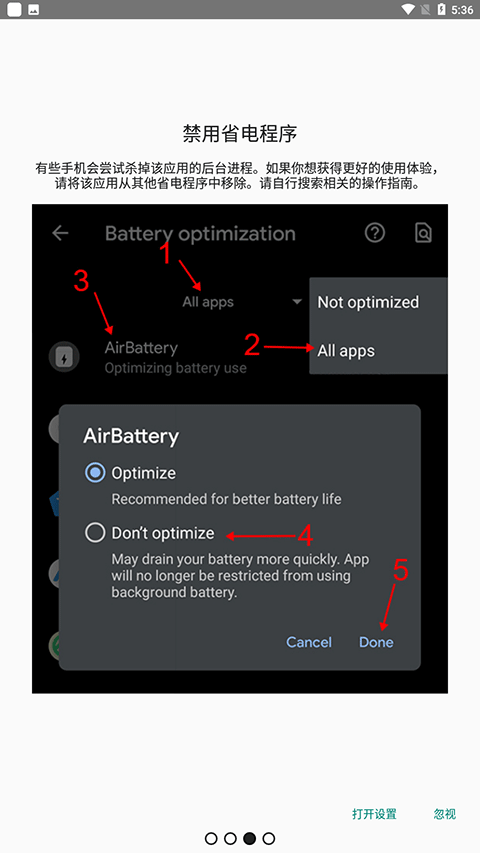 5:36

禁用省电程序

有些手机会尝试杀掉该应用的后台进程。如果你想获得更好的使用体验，请将该应用从其他省电程序中移除。请自行搜索相关的操作指南。

Battery optimization

1

3

All apps

Not optimized

2

All apps

AirBattery

Optimizing battery use

AirBattery

Optimize

Recommended for better battery life

Don't optimize

4

May drain your battery more quickly. App will no longer be restricted from using background battery.

5

Cancel

Done

打开设置

忽视