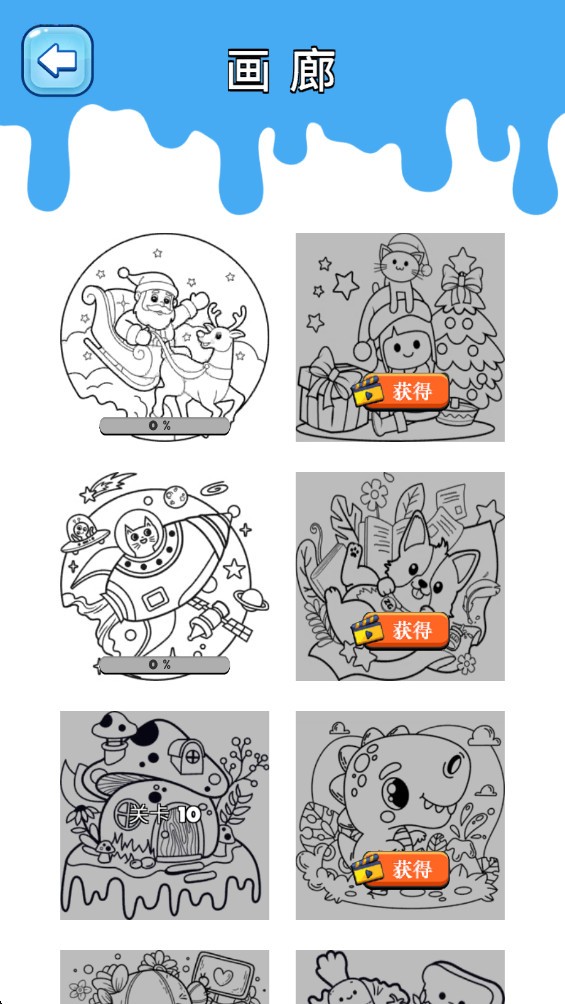 画廊

0 %

获得

0 %

获得

关卡 10

获得